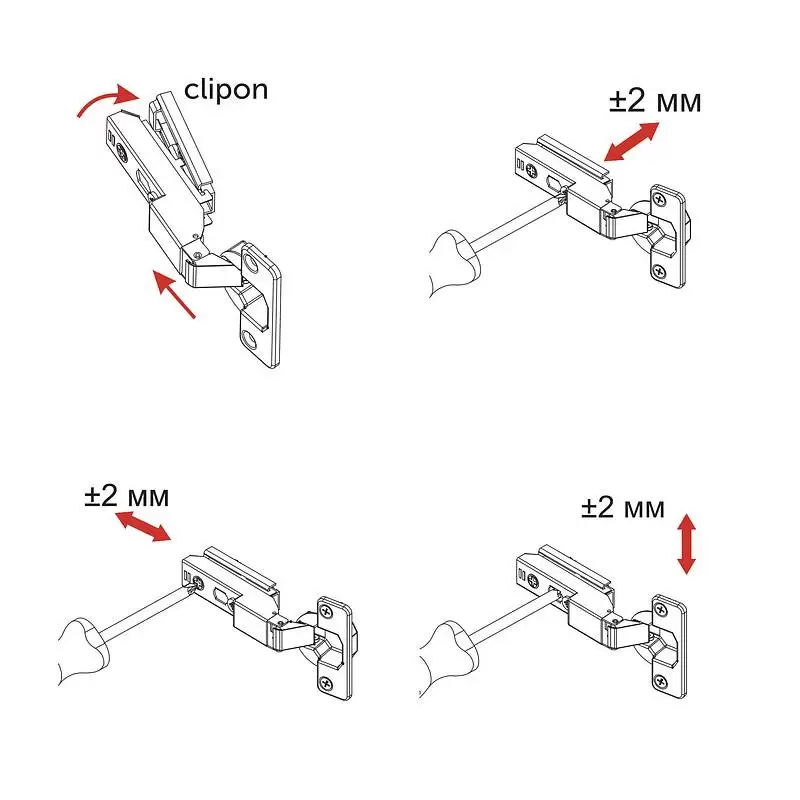 clipon

±2 мм

±2 мм

±2 мм