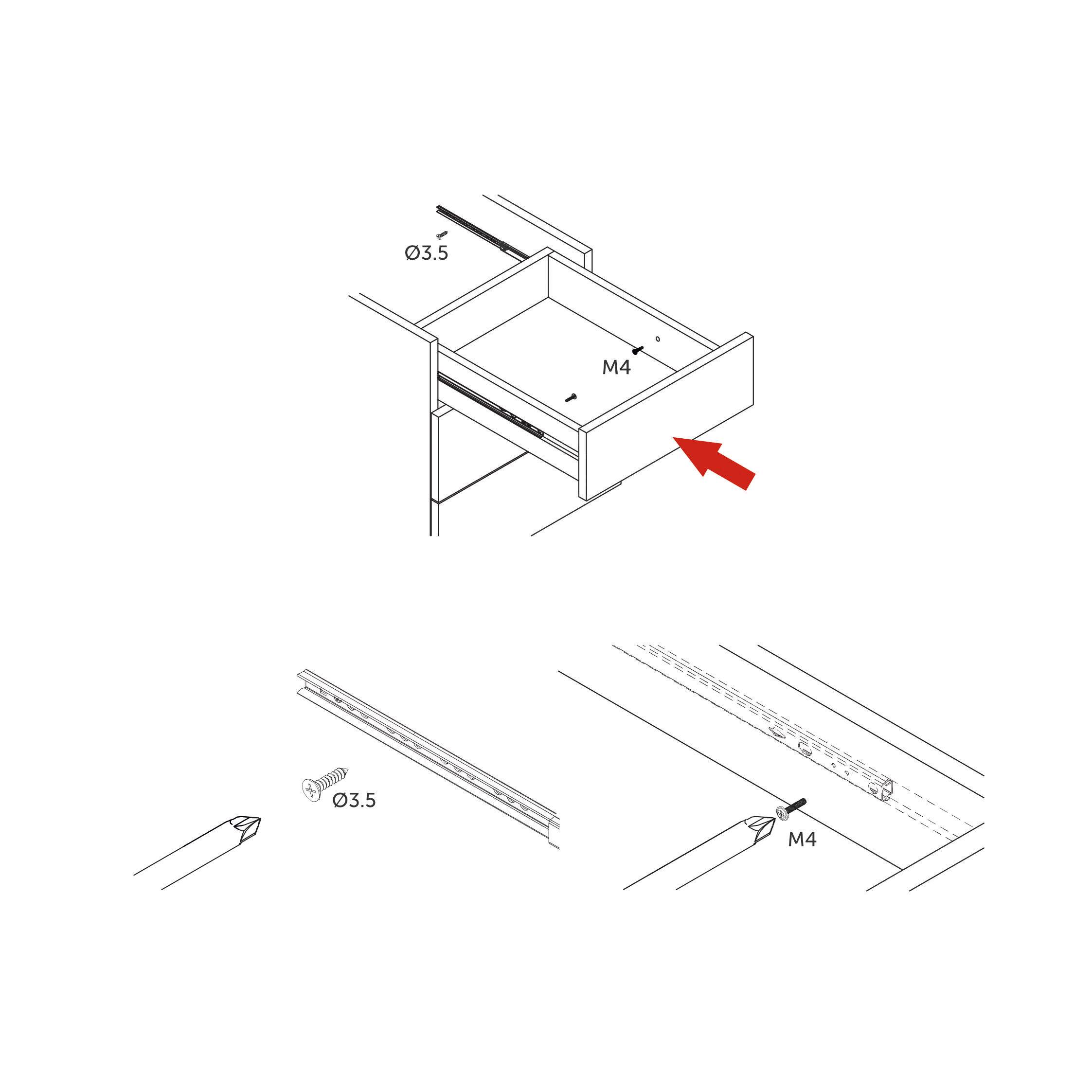 Ø3.5

M4

Ø3.5

M4