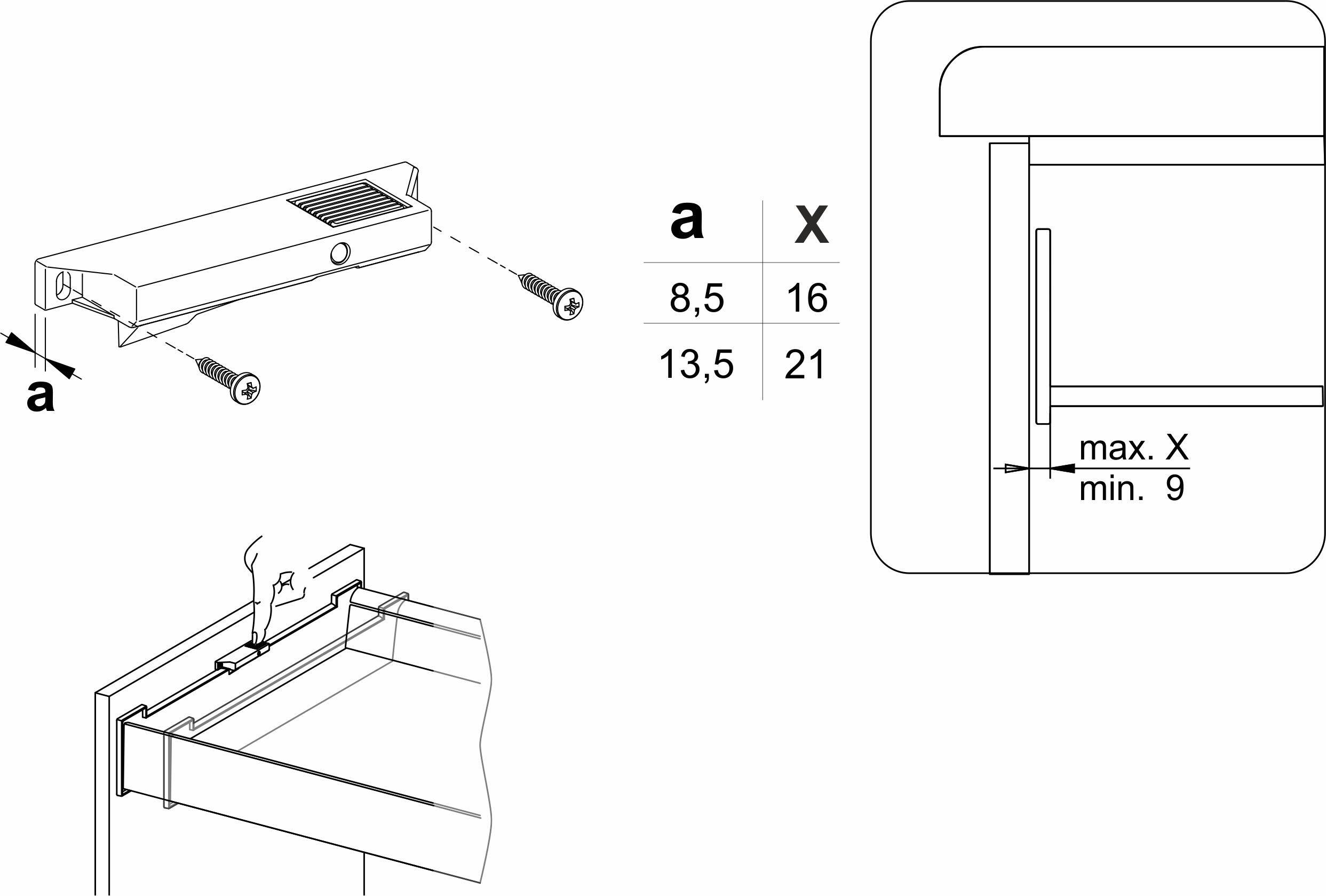 a

| a | X |
|---|---|
| 8,5 | 16 |
| 13,5 | 21 |

max. X
min. 9