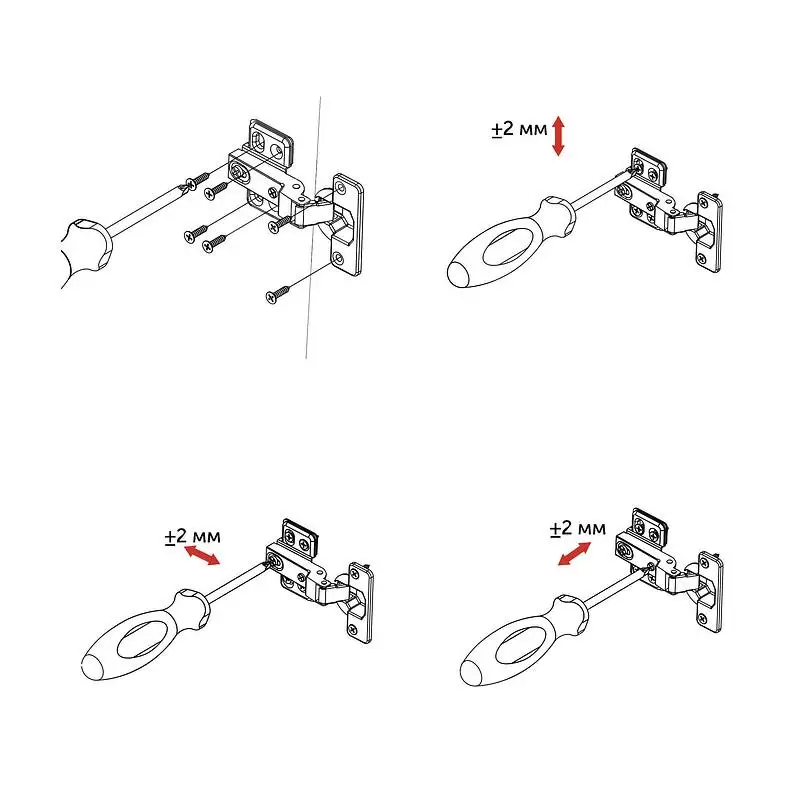 ±2 мм

±2 мм

±2 мм