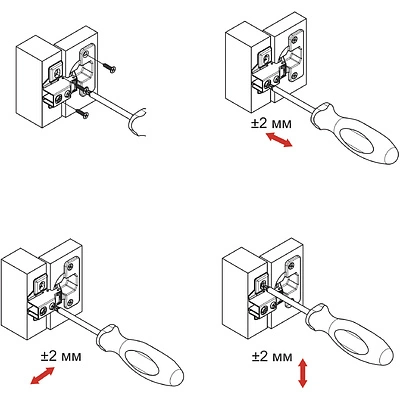 ±2 мм

±2 мм

±2 мм