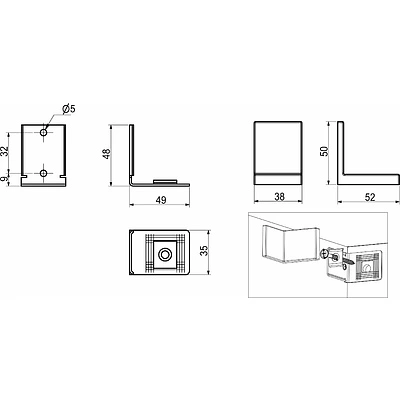 Ø5
32
9
48
49
35
38
50
52