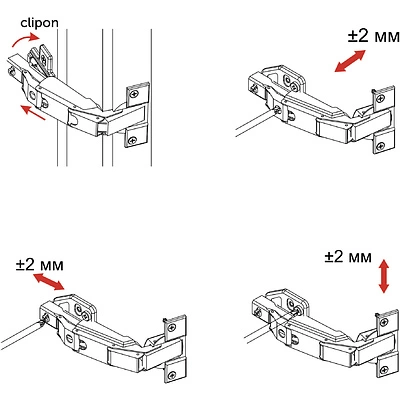 clipon

±2 мм

±2 мм

±2 мм