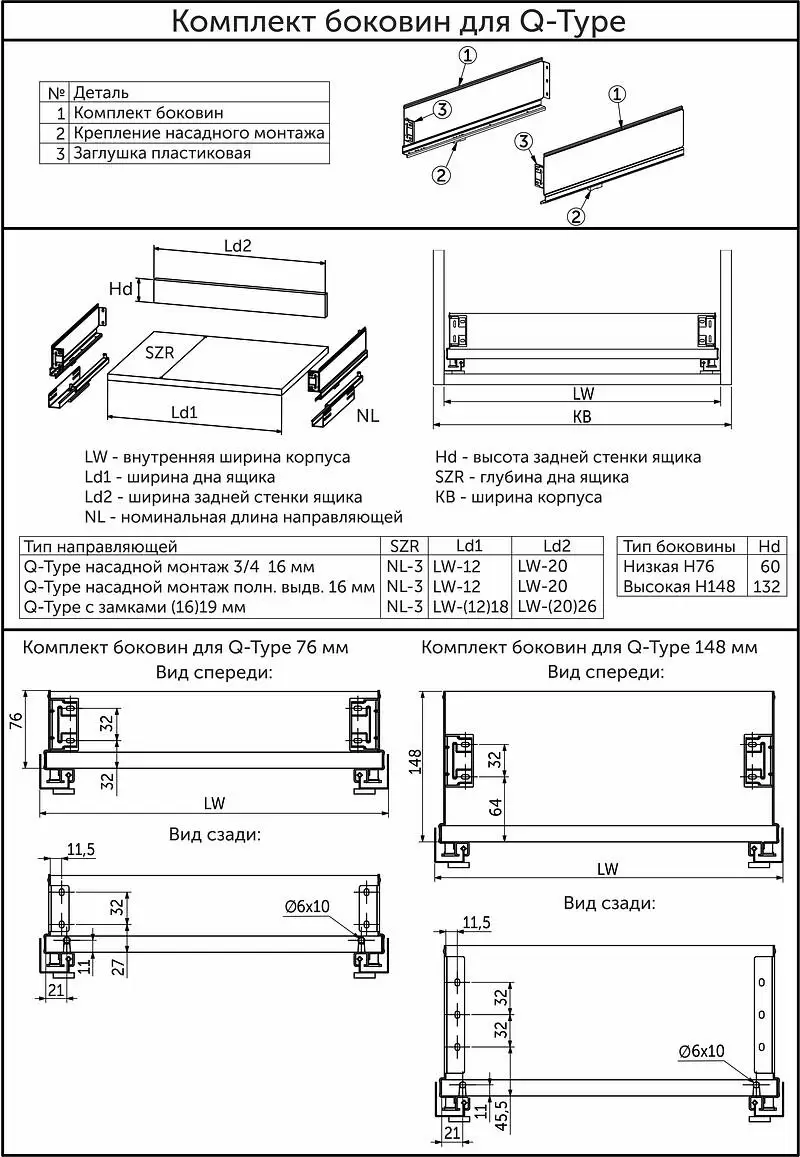 Комплект боковин для Q-Type

| № | Деталь |
|---|---|
| 1 | Комплект боковин |
| 2 | Крепление насадного монтажа |
| 3 | Заглушка пластиковая |

1
3
2
1
3
2

Ld2
Hd
SZR
Ld1
NL

LW
KB

LW - внутренняя ширина корпуса
Ld1 - ширина дна ящика
Ld2 - ширина задней стенки ящика
NL - номинальная длина направляющей

Hd - высота задней стенки ящика
SZR - глубина дна ящика
KB - ширина корпуса

| Тип направляющей | SZR | Ld1 | Ld2 |
|---|---|---|---|
| Q-Type насадной монтаж 3/4 16 мм | NL-3 | LW-12 | LW-20 |
| Q-Type насадной монтаж полн. выдв. 16 мм | NL-3 | LW-12 | LW-20 |
| Q-Type с замками (16)19 мм | NL-3 | LW-(12)18 | LW-(20)26 |

| Тип боковины | Hd |
|---|---|
| Низкая H76 | 60 |
| Высокая H148 | 132 |

Комплект боковин для Q-Type 76 мм
Вид спереди:
76
32
32
LW

Вид сзади:
11,5
32
Ø6x10
11
27
21

Комплект боковин для Q-Type 148 мм
Вид спереди:
148
32
64
LW

Вид сзади:
11,5
32
32
Ø6x10
11
45,5
21