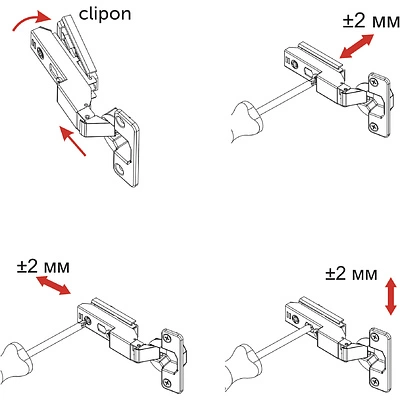 clipon

±2 мм

±2 мм

±2 мм