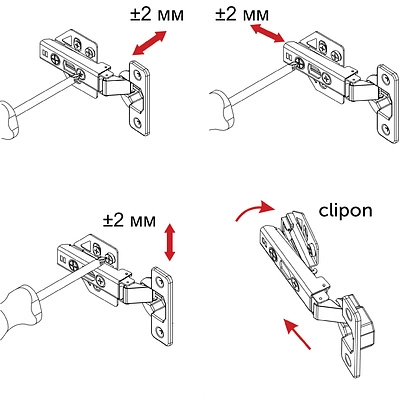 ±2 мм

±2 мм

±2 мм

clipon